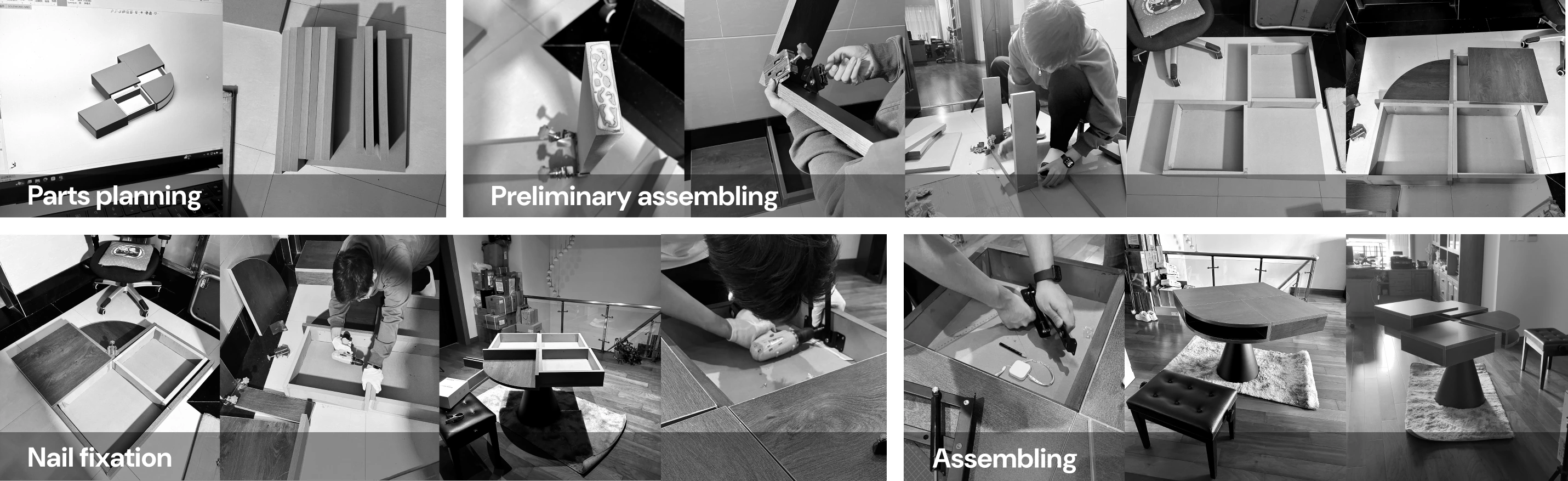 Parts planning

Preliminary assembling

Nail fixation

Assembling